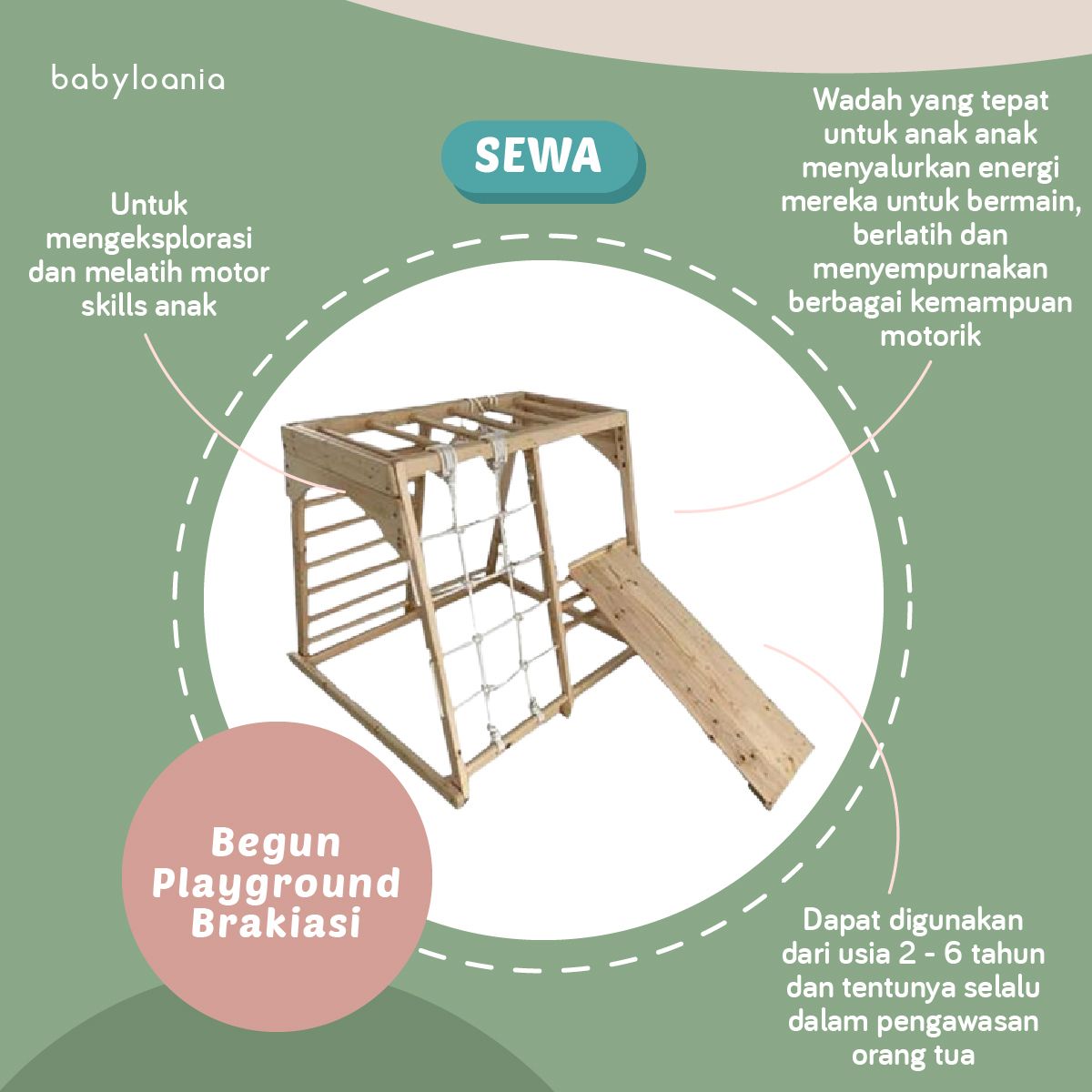 babyloania

SEWA

Untuk mengeksplorasi dan melatih motor skills anak

Wadah yang tepat untuk anak anak menyalurkan energi mereka untuk bermain, berlatih dan menyempurnakan berbagai kemampuan motorik

Begun Playground Brakiasi

Dapat digunakan dari usia 2 - 6 tahun dan tentunya selalu dalam pengawasan orang tua