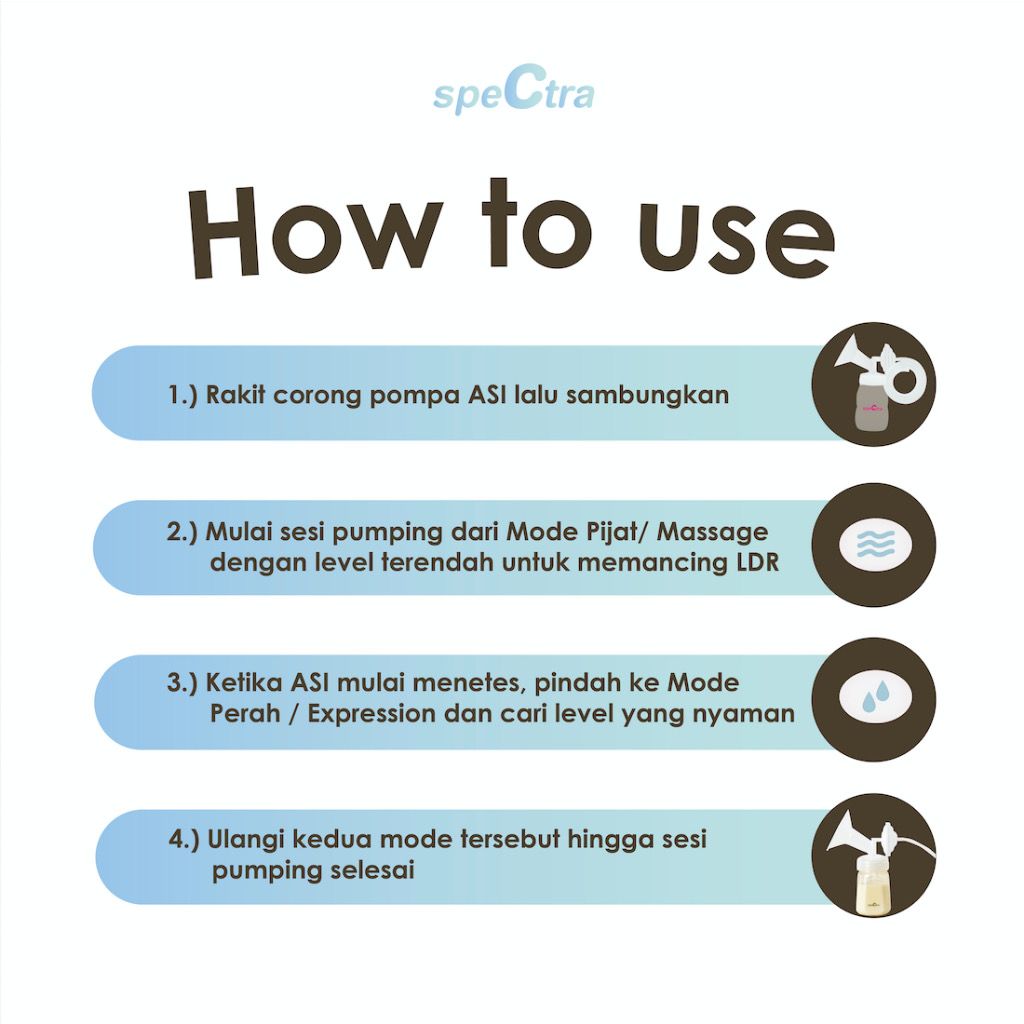 speCtra

How to use

1.) Rakit corong pompa ASI lalu sambungkan

2.) Mulai sesi pumping dari Mode Pijat/ Massage dengan level terendah untuk memancing LDR

3.) Ketika ASI mulai menetes, pindah ke Mode Perah / Expression dan cari level yang nyaman

4.) Ulangi kedua mode tersebut hingga sesi pumping selesai