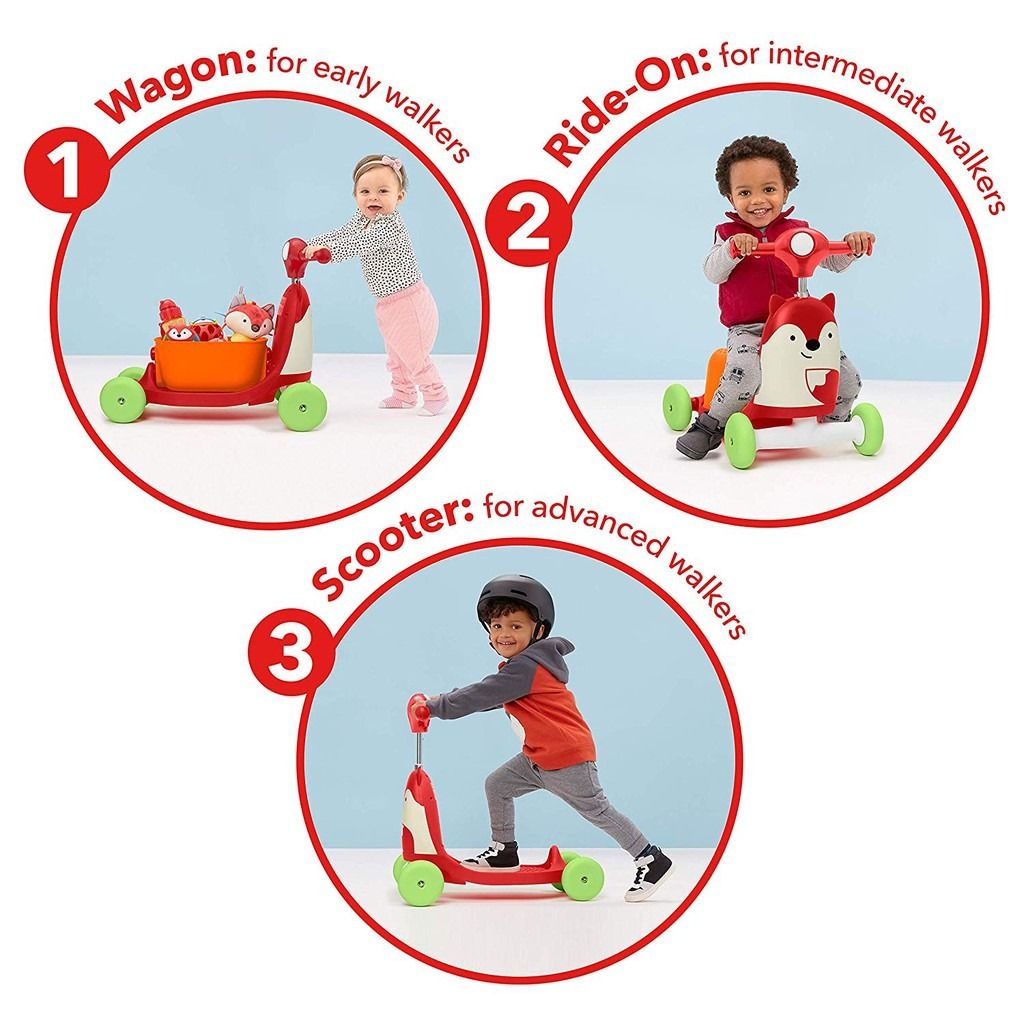 1 Wagon: for early walkers

2 Ride-On: for intermediate walkers

3 Scooter: for advanced walkers