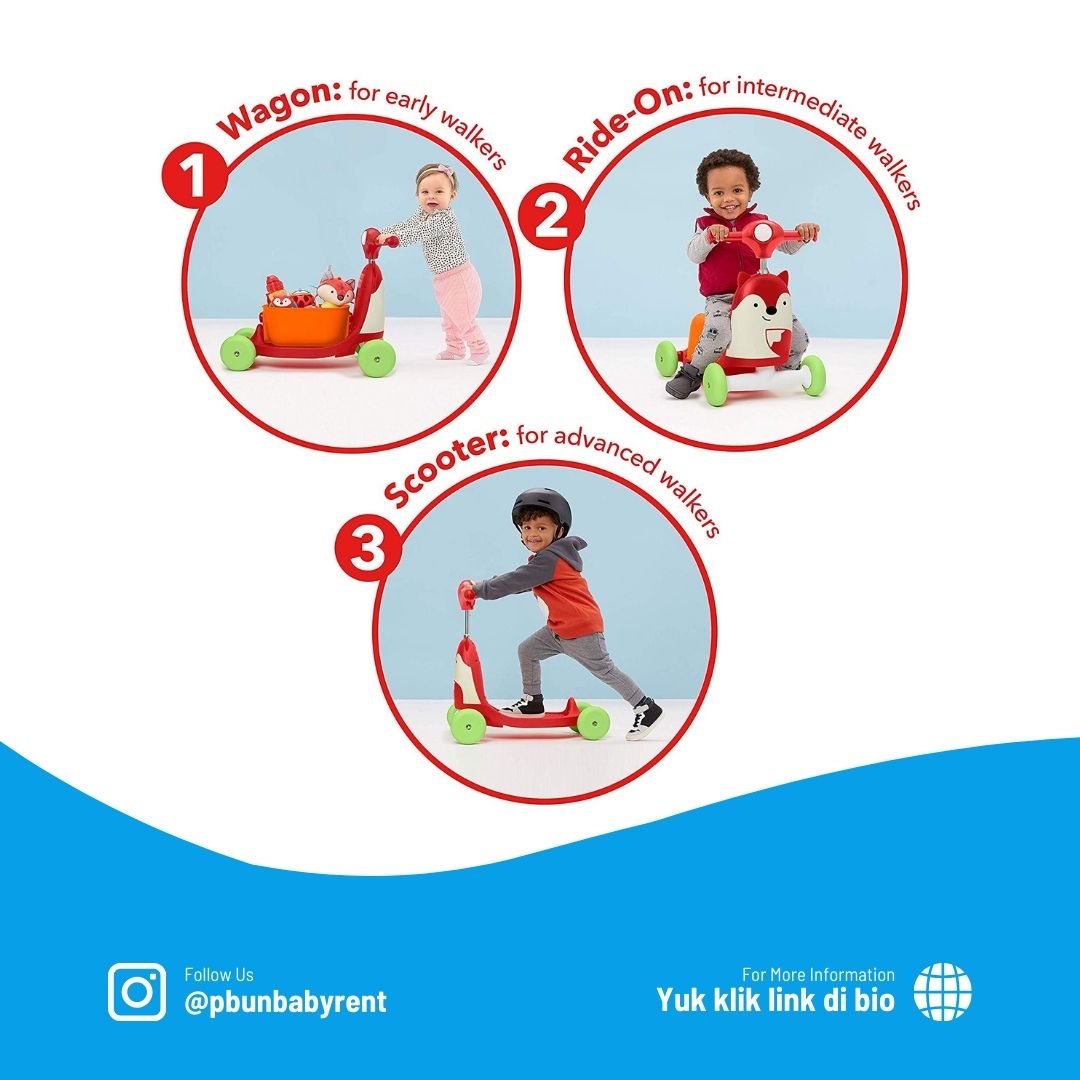 1 Wagon: for early walkers

2 Ride-On: for intermediate walkers

3 Scooter: for advanced walkers

Follow Us
@pbunbabyrent

For More Information
Yuk klik link di bio