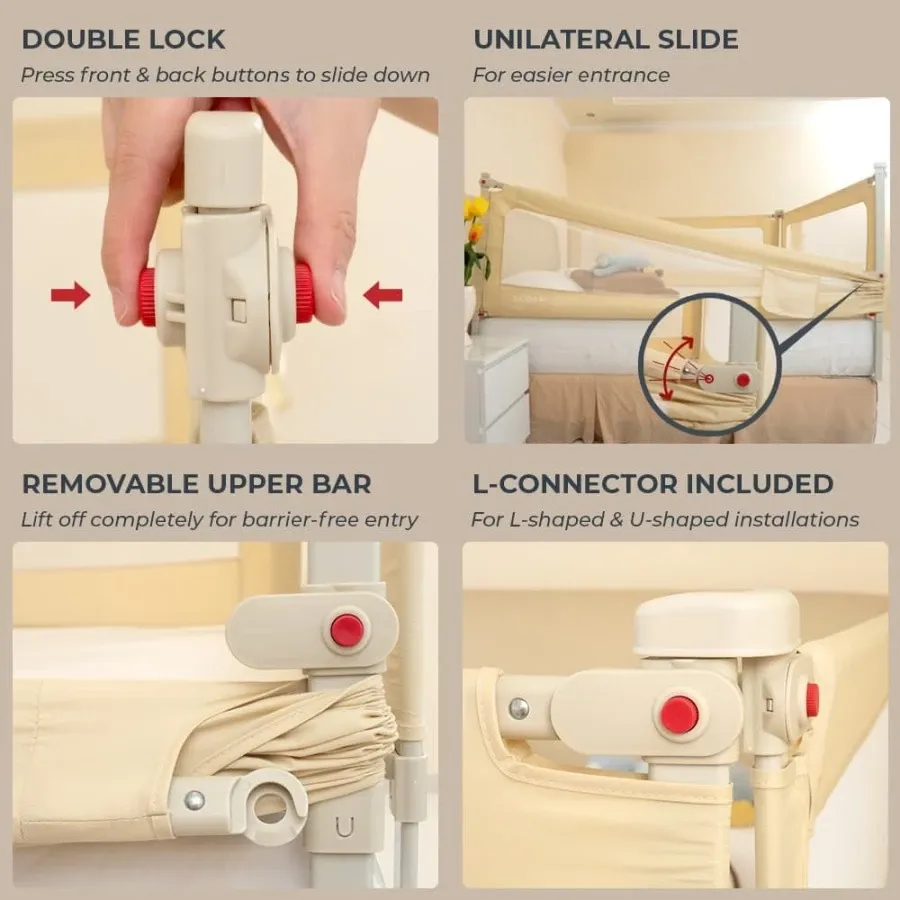 DOUBLE LOCK
Press front & back buttons to slide down

UNILATERAL SLIDE
For easier entrance

REMOVABLE UPPER BAR
Lift off completely for barrier-free entry

L-CONNECTOR INCLUDED
For L-shaped & U-shaped installations