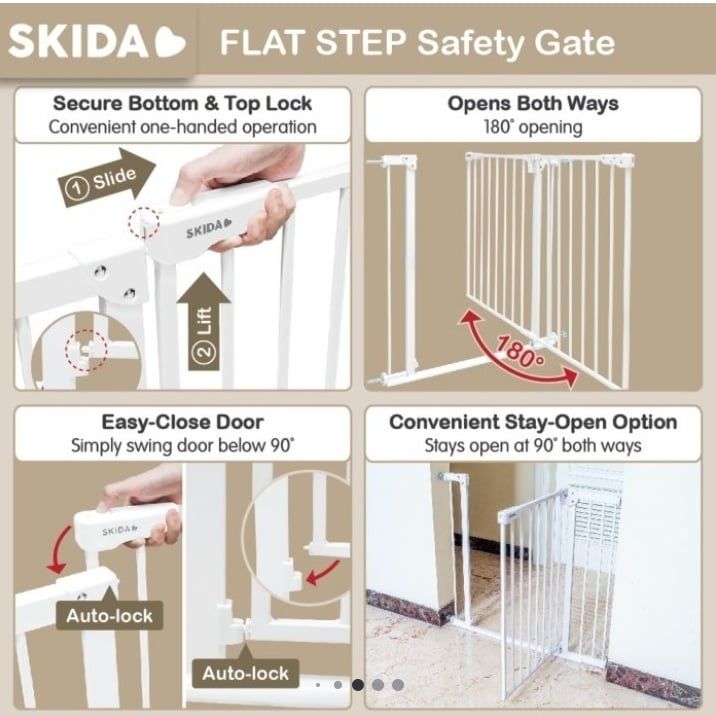 SKIDA

FLAT STEP Safety Gate

Secure Bottom & Top Lock
Convenient one-handed operation

① Slide

SKIDA

② Lift

Opens Both Ways
180° opening

180°

Easy-Close Door
Simply swing door below 90°

SKIDA

Auto-lock

Auto-lock

Convenient Stay-Open Option
Stays open at 90° both ways