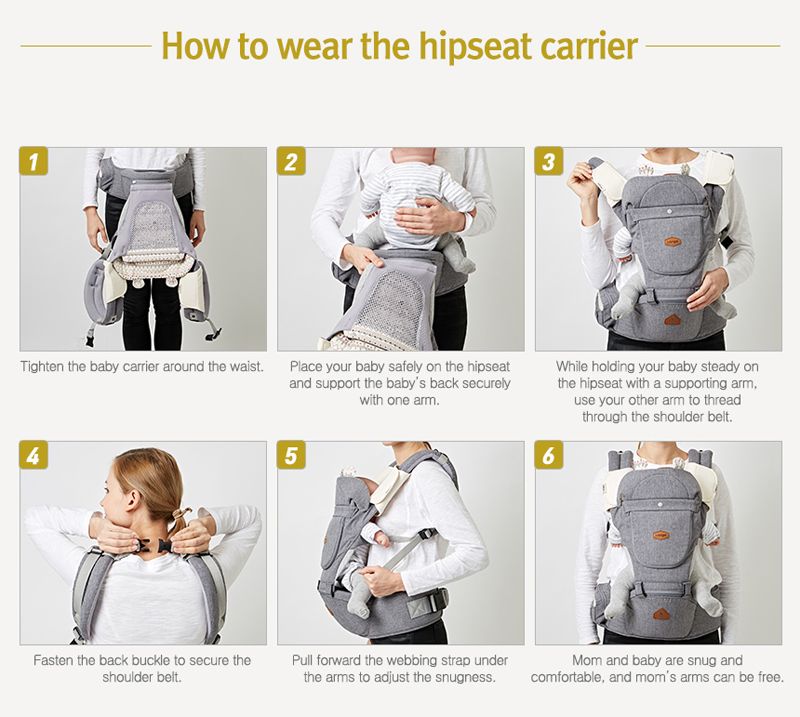 How to wear the hipseat carrier

1
Tighten the baby carrier around the waist.

2
Place your baby safely on the hipseat and support the baby's back securely with one arm.

3
While holding your baby steady on the hipseat with a supporting arm, use your other arm to thread through the shoulder belt.

4
Fasten the back buckle to secure the shoulder belt.

5
Pull forward the webbing strap under the arms to adjust the snugness.

6
Mom and baby are snug and comfortable, and mom's arms can be free.