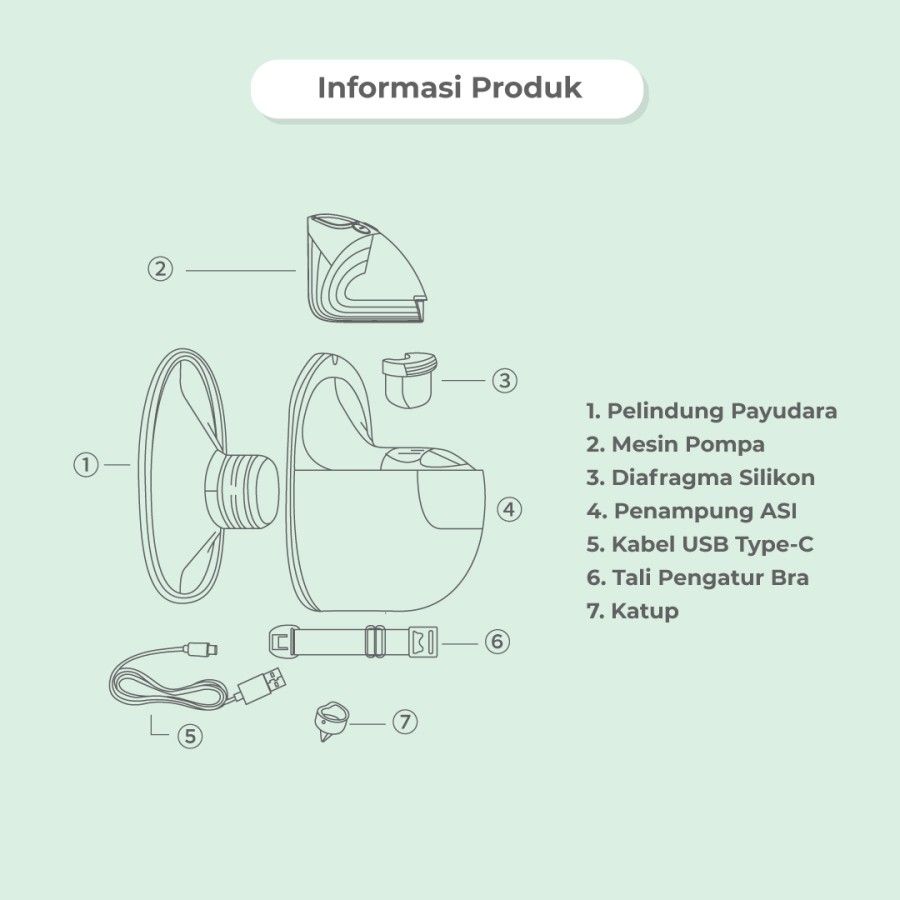 Informasi Produk

②

③

①

④

⑥

⑤

⑦

1. Pelindung Payudara
2. Mesin Pompa
3. Diafragma Silikon
4. Penampung ASI
5. Kabel USB Type-C
6. Tali Pengatur Bra
7. Katup