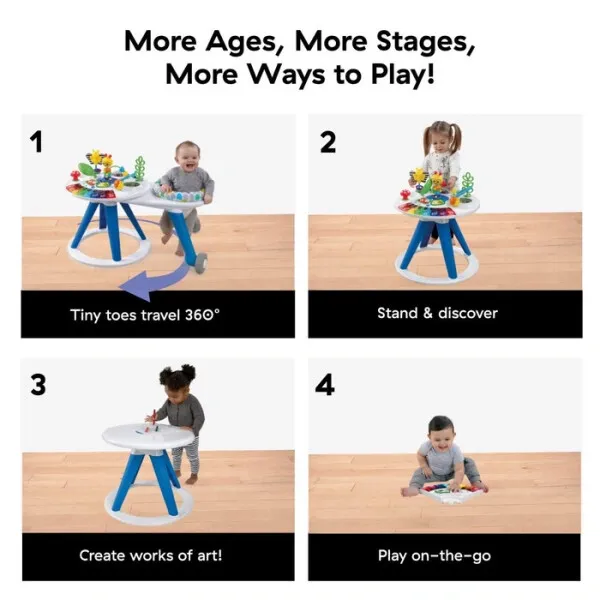 More Ages, More Stages, More Ways to Play!

1

Tiny toes travel 360°

2

Stand & discover

3

Create works of art!

4

Play on-the-go