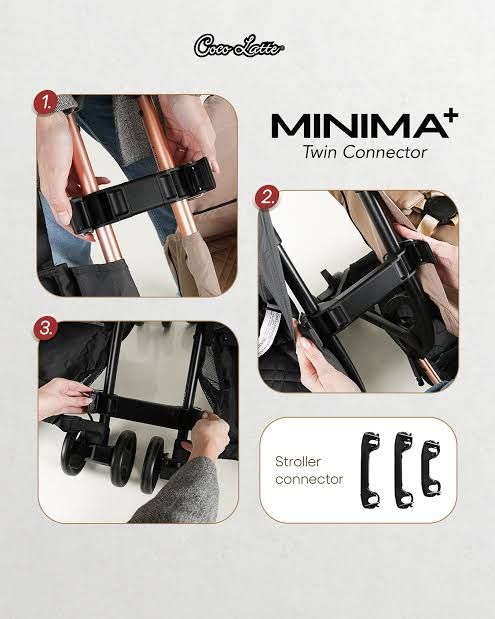 Coco Latte

1.

MINIMA+
Twin Connector

2.

3.

Stroller connector